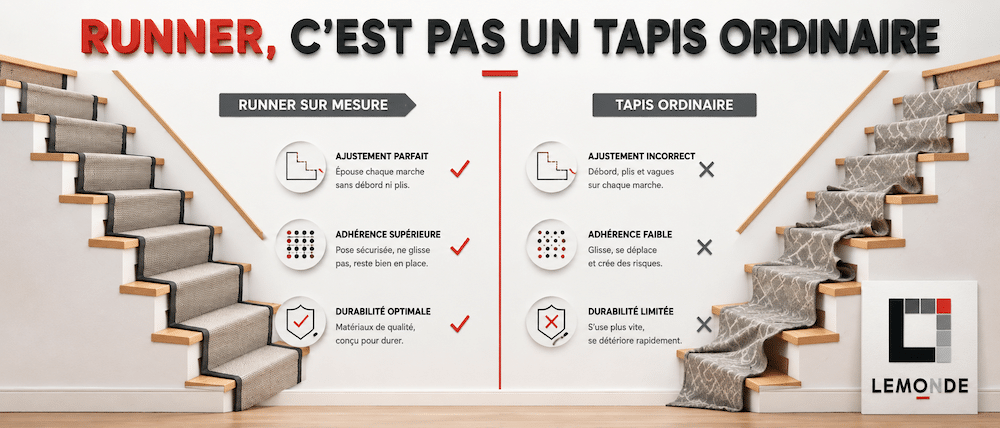 RUNNER, C'EST PAS UN TAPIS ORDINAIRE

RUNNER SUR MESURE

AJUSTEMENT PARFAIT
Épouse chaque marche sans débord ni plis.

ADHÉRENCE SUPÉRIEURE
Pose sécurisée, ne glisse pas, reste bien en place.

DURABILITÉ OPTIMALE
Matériaux de qualité, conçu pour durer.

TAPIS ORDINAIRE

AJUSTEMENT INCORRECT
Débord, plis et vagues sur chaque marche.

ADHÉRENCE FAIBLE
Glisse, se déplace et crée des risques.

DURABILITÉ LIMITÉE
S'use plus vite, se détériore rapidement.

LEMONDE